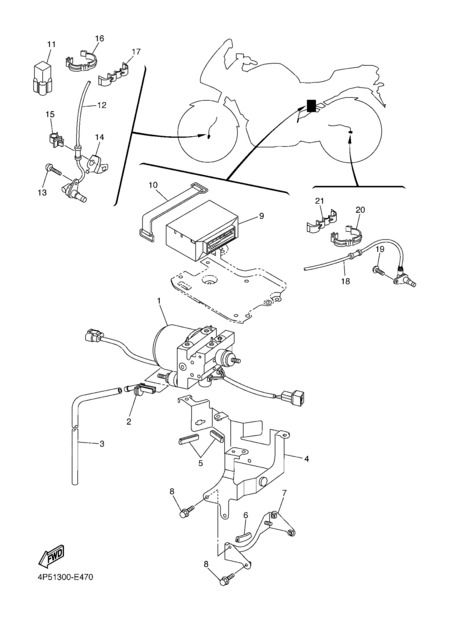 11
16
17
12
15
14
13
10
9
21
20
19
18
1
2
3
4
5
8
7
6
8
FWD
4P51300-E470